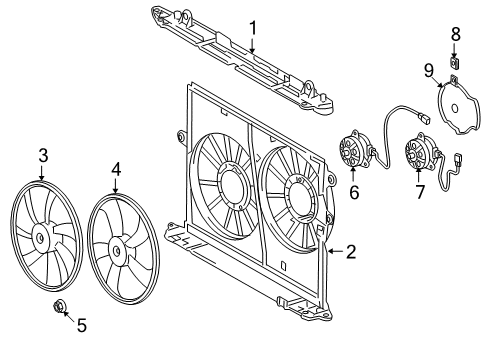 1
8
9
3
4
6
7
2
5