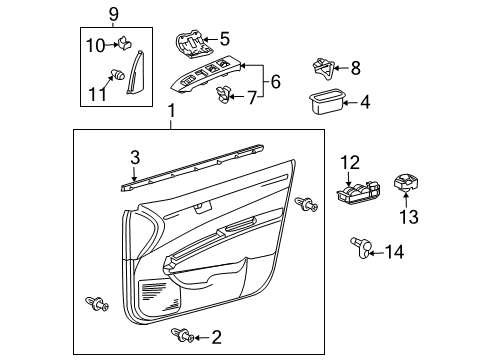 9
10
11
5
6
7
8
4
1
3
12
13
14
2