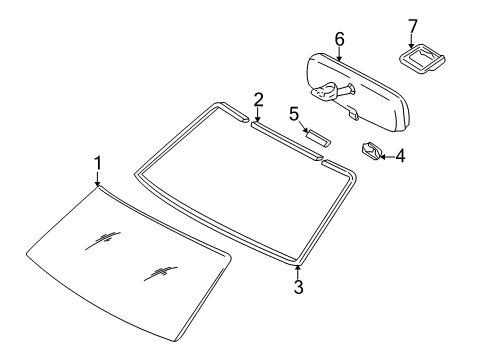 7
6
2
5
4
1
3