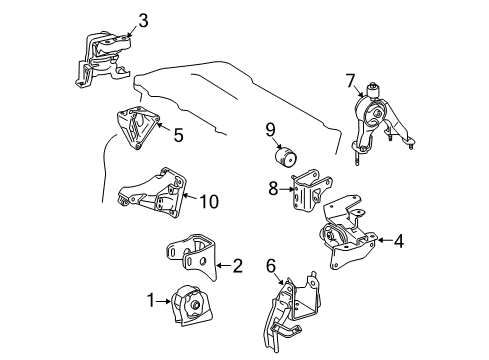 3
7
5
9
8
10
4
2
6
1