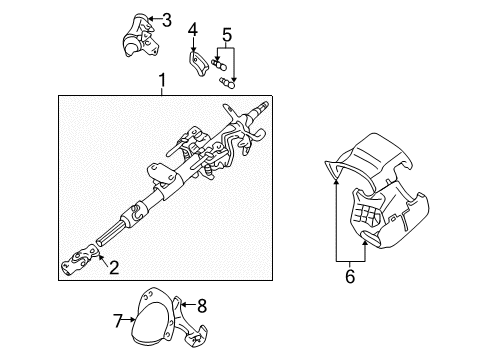 3
4
5
1
2
6
7
8