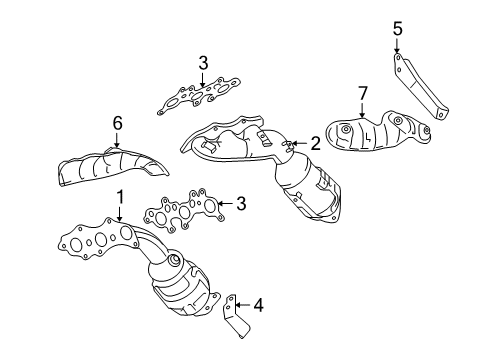 5
3
7
6
2
1
3
4