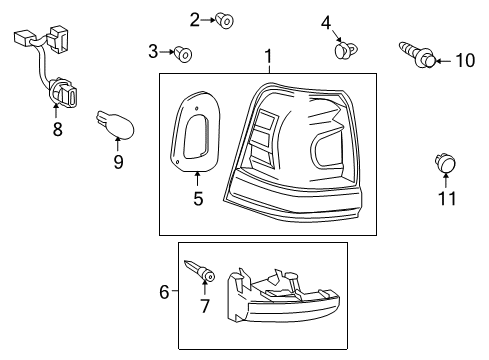 2
4
3
1
10
8
9
5
11
6
7