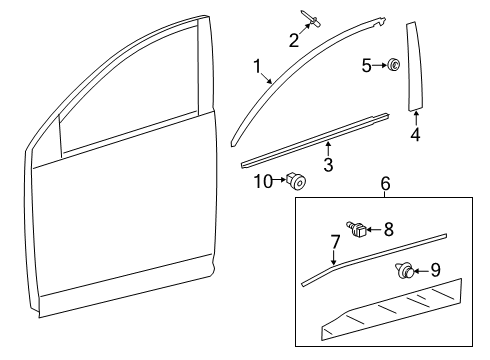 2
1
5
4
3
10
6
8
7
9