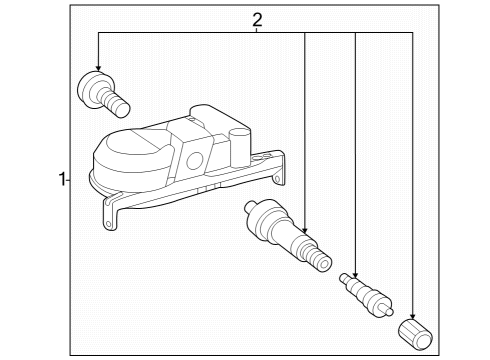 2
1