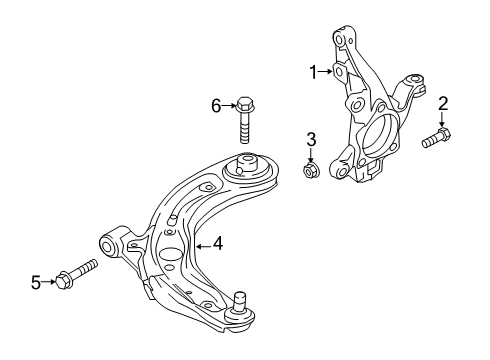 1
2
6
3
4
5