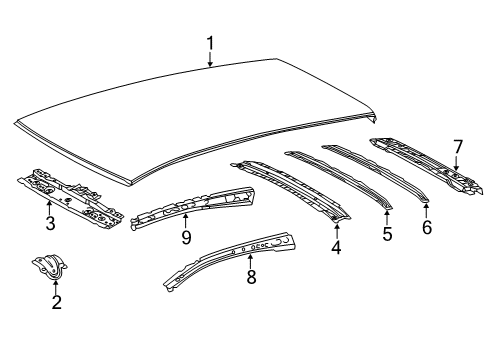 1
7
3
9
4
5
6
8
2