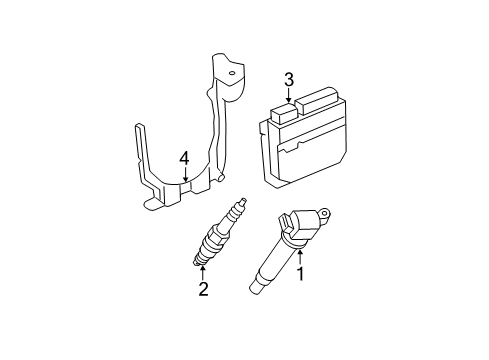 3
4
2
1