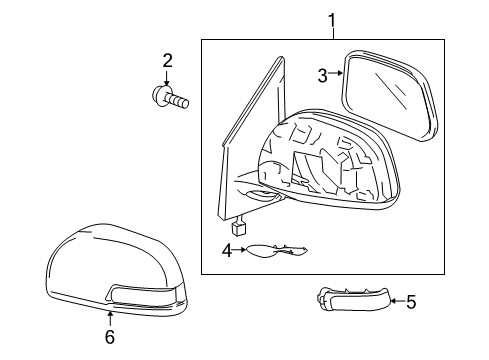 1
2
3
4
5
6