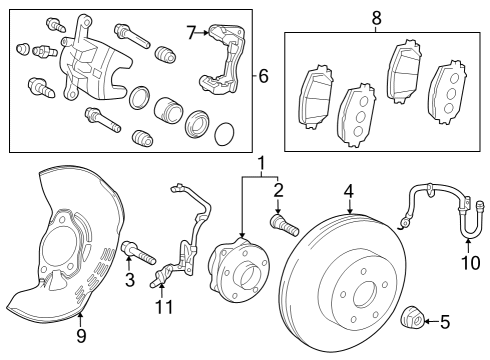 7
6
8
1
2
4
3
11
10
9
5