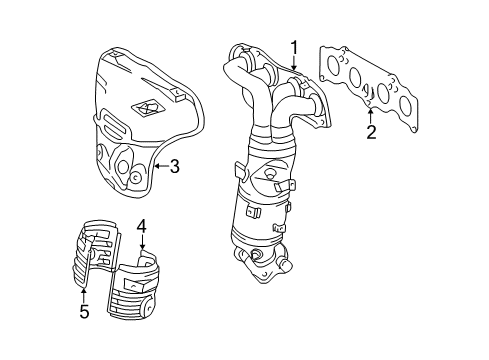 1
2
3
4
5