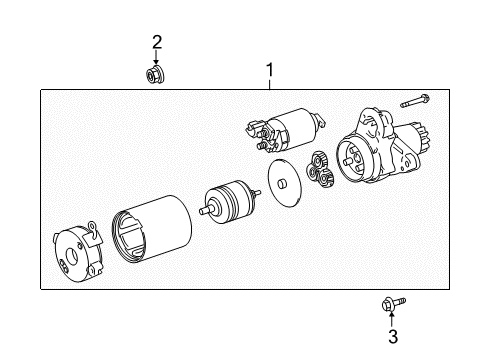 2
1
3