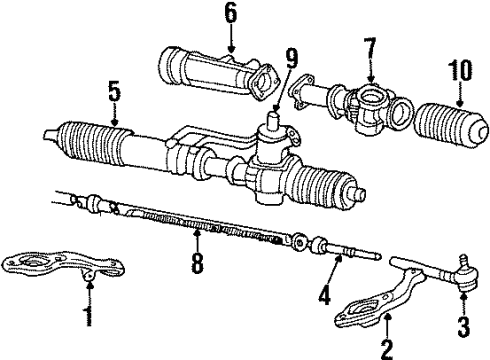 6
9
7
10
5
8
4
1
3
2