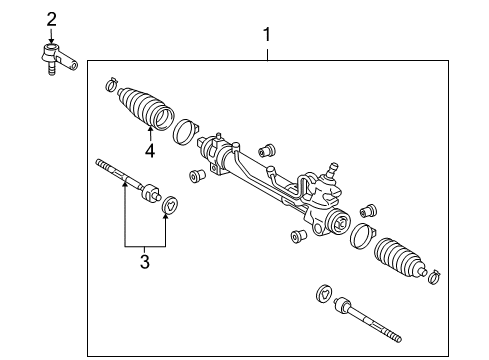 2
1
4
3