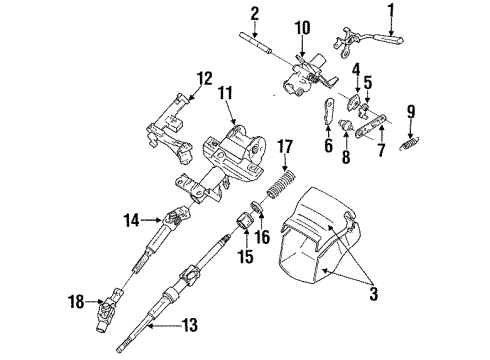 2
10
1
4
5
12
11
9
6
8
7
17
14
16
15
3
18
13