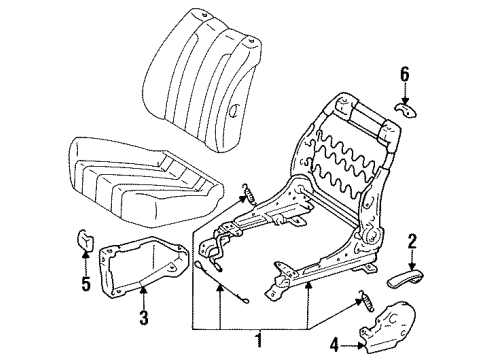 6
2
5
3
1
4