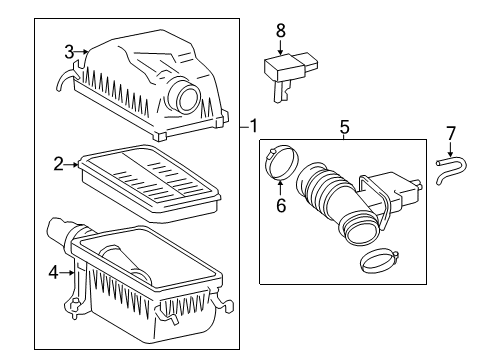 3
8
1
5
7
2
6
4