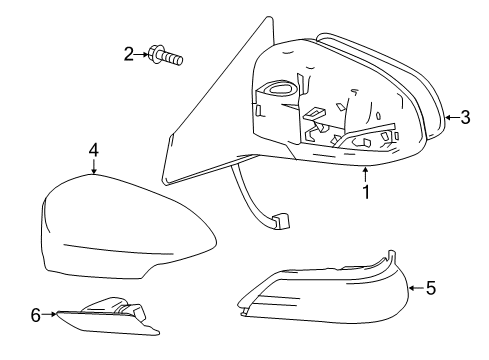 2
3
4
1
5
6