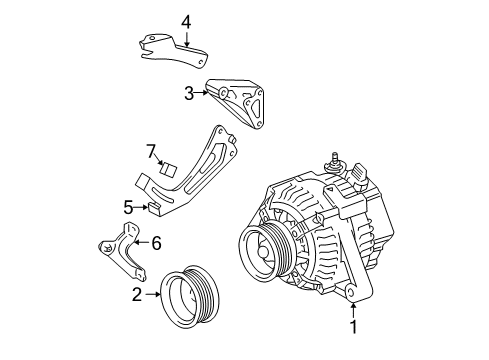 4
3
7
5
6
2
1