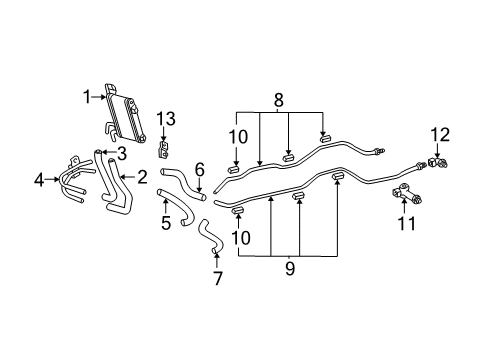 1
13
8
10
12
3
4
2
6
5
10
11
7
9