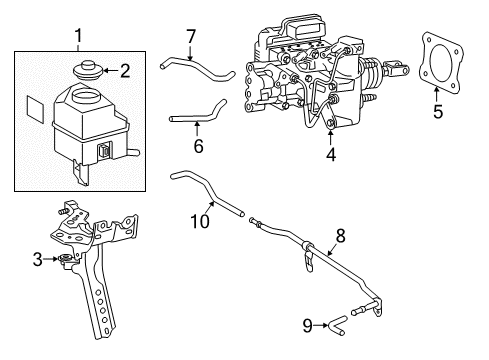 1
2
7
6
4
5
3
10
8
9