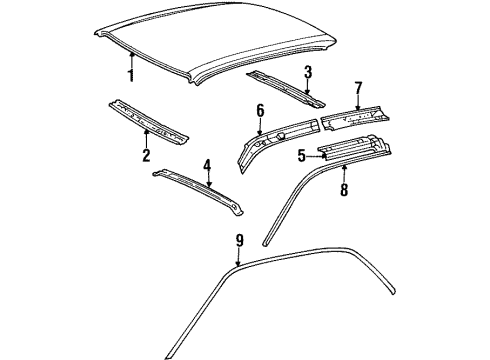 1
3
7
6
2
5
4
8
9