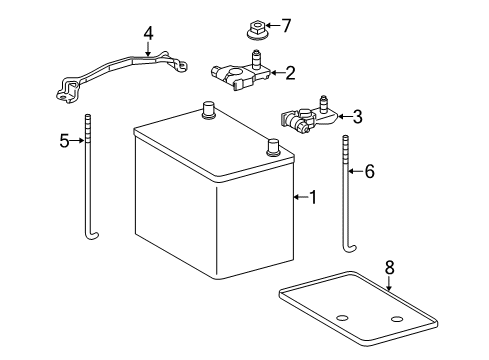 4
7
2
3
5
6
1
8