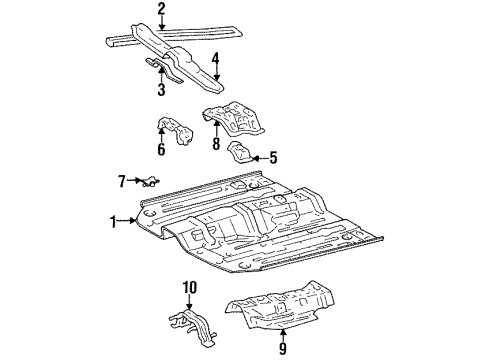 2
4
3
6
8
5
7
1
10
9