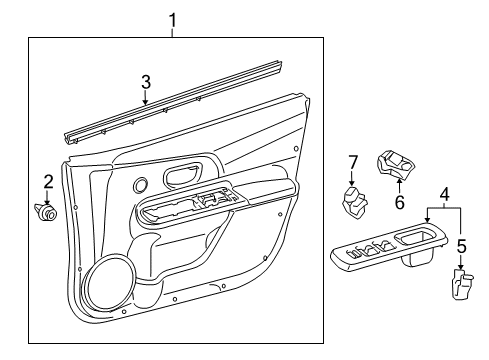 1
3
2
7
6
4
5