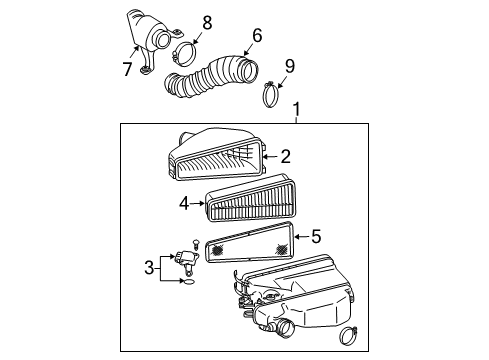 8
6
7
9
1
2
4
5
3