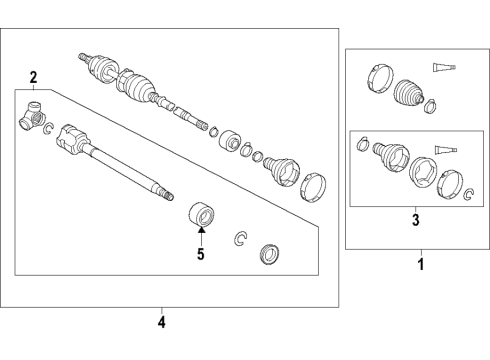 2
5
4
3
1