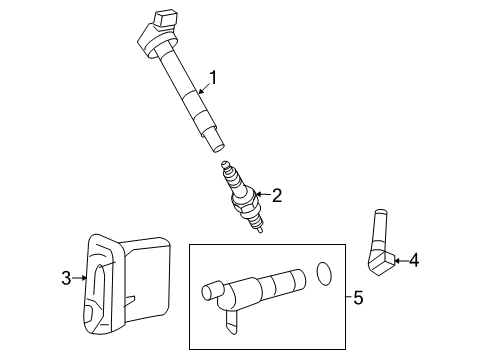 1
2
3
4
5