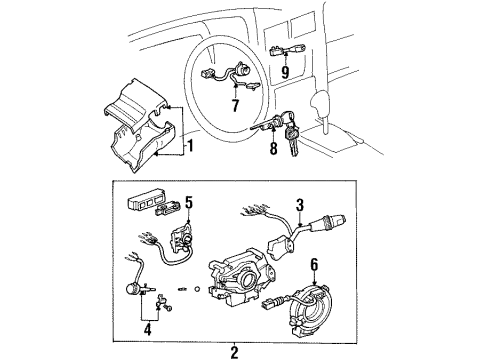 9
7
1
8
5
3
6
4
2