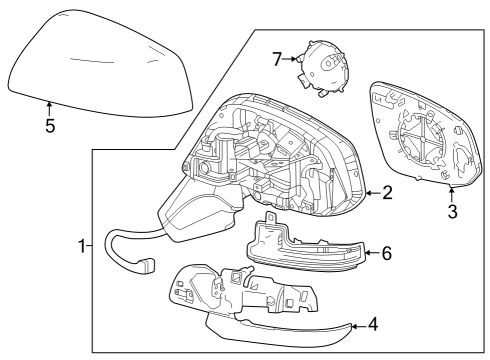 5
7
2
3
1
6
4