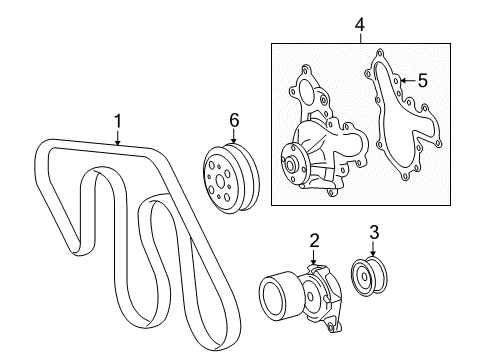 4
5
1
6
2
3