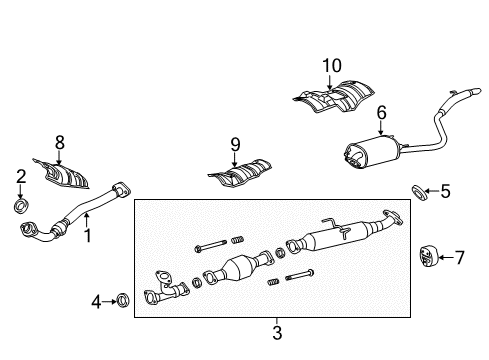 10
6
8
9
2
5
1
7
4
3