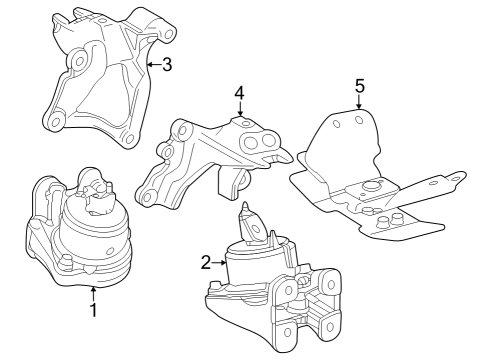 3
4
5
2
1