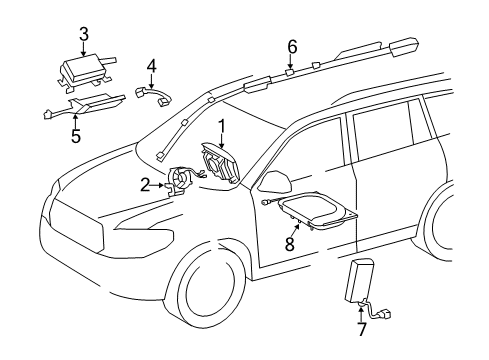 3
4
6
5
1
2
8
7