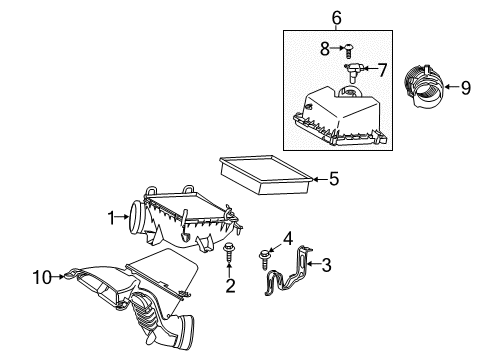 6
8
7
9
5
1
4
3
2
10