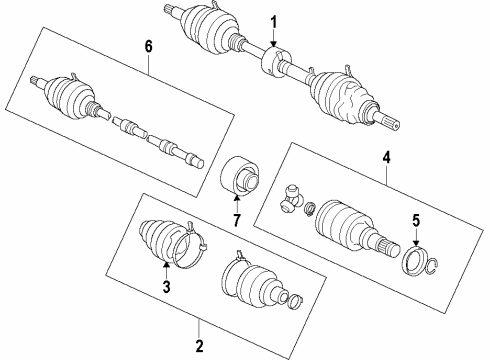 1
6
4
7
5
3
2