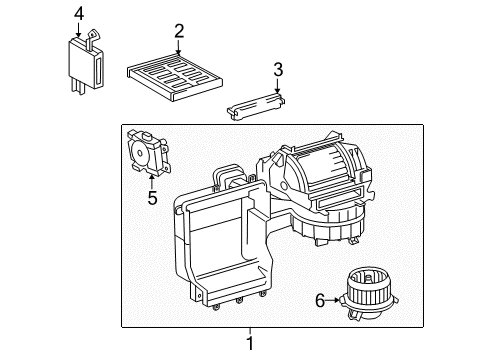 4
2
3
5
6
1