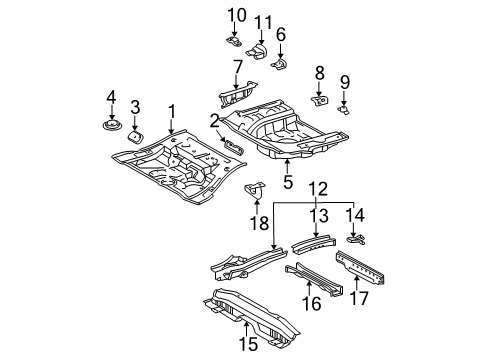 10
11
6
7
8
9
4
3
1
2
5
12
13
14
18
16
17
15