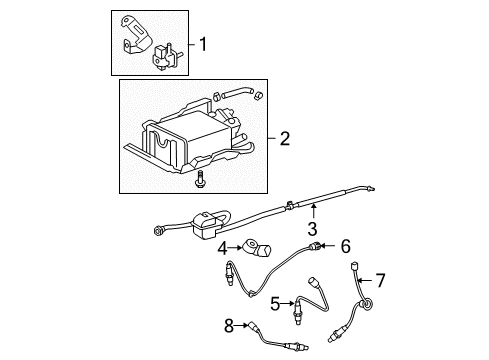 1
2
3
4
6
7
5
8