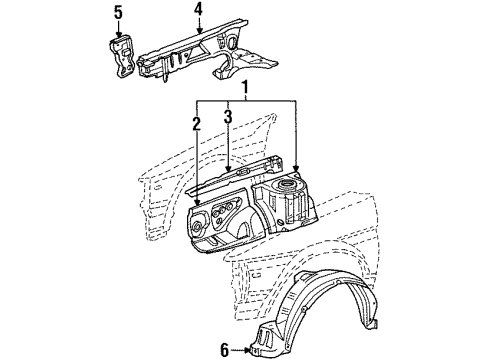 5
4
1
2
3
6