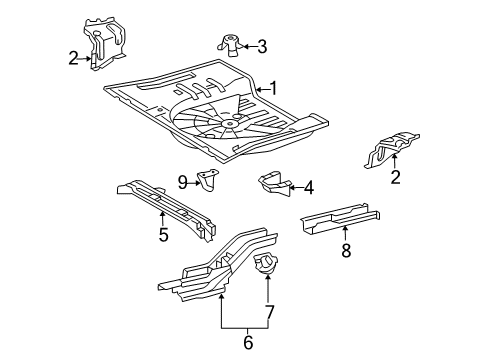 2
3
1
2
9
4
5
8
7
6