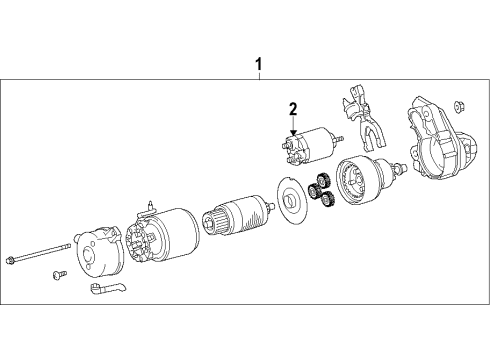 1
2