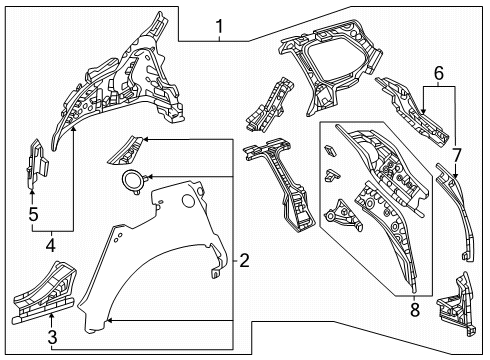 1
6
7
5
4
2
3
8