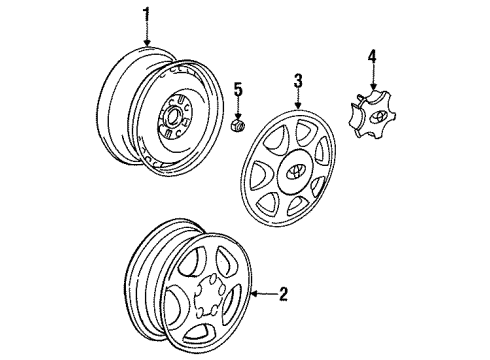 1
5
3
4
2