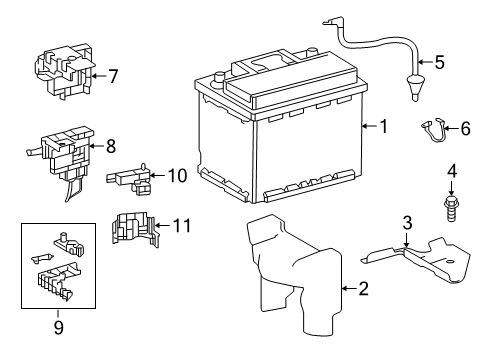 7
5
1
6
8
10
4
11
3
2
9