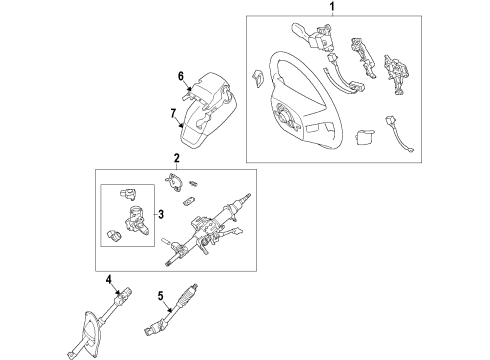 1
6
7
2
3
4
5